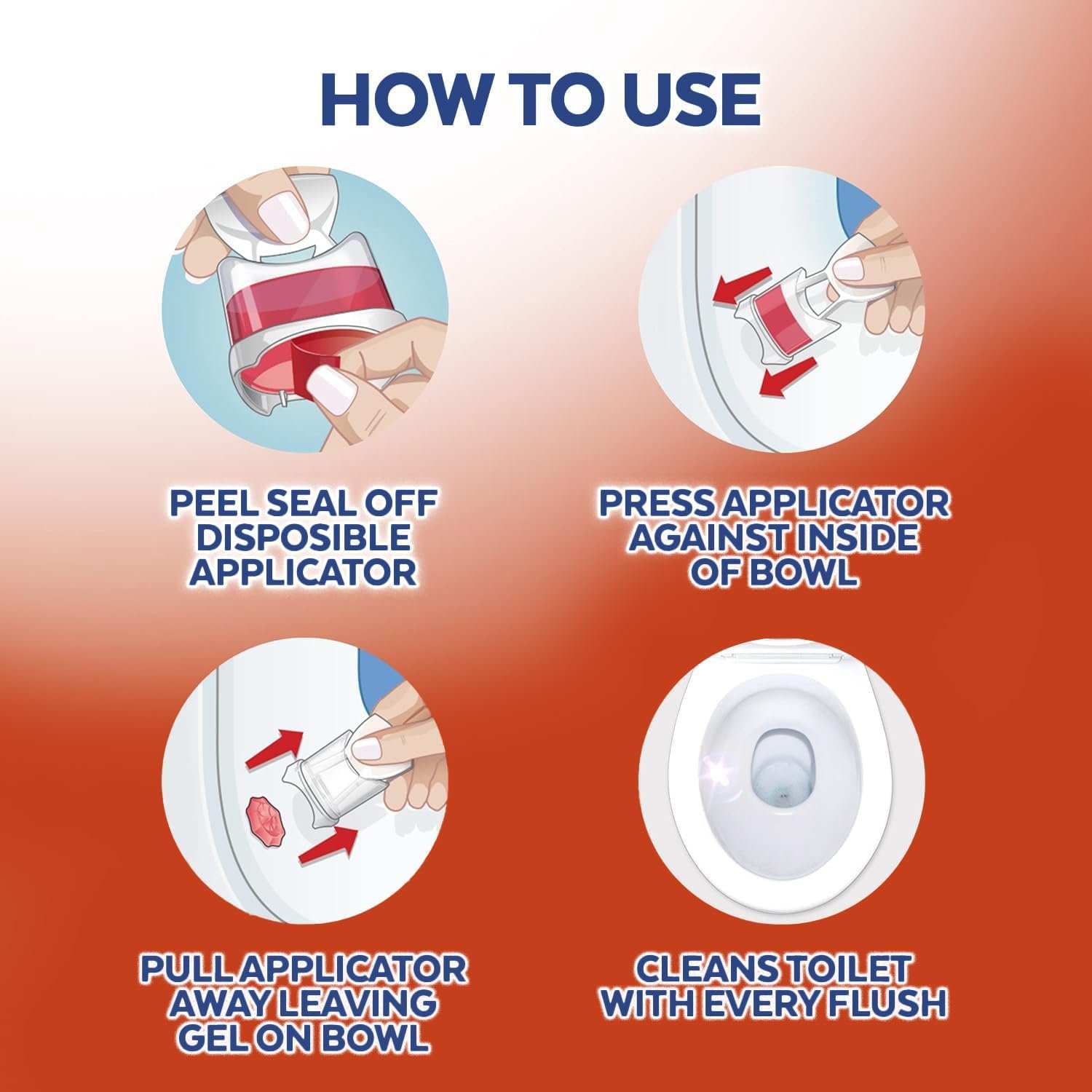 HOW TO USE

PEEL SEAL OFF DISPOSIBLE APPLICATOR

PRESS APPLICATOR AGAINST INSIDE OF BOWL

PULL APPLICATOR AWAY LEAVING GEL ON BOWL

CLEANS TOILET WITH EVERY FLUSH